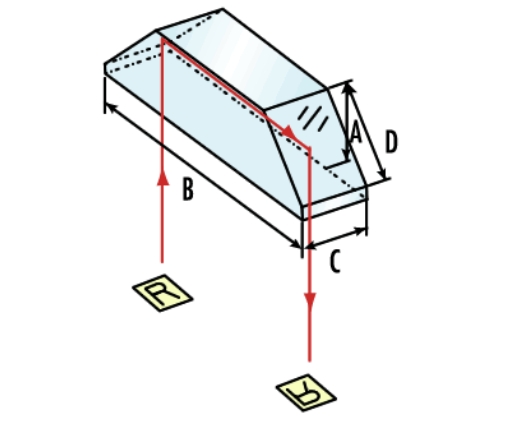 A
D
B
C
R
R